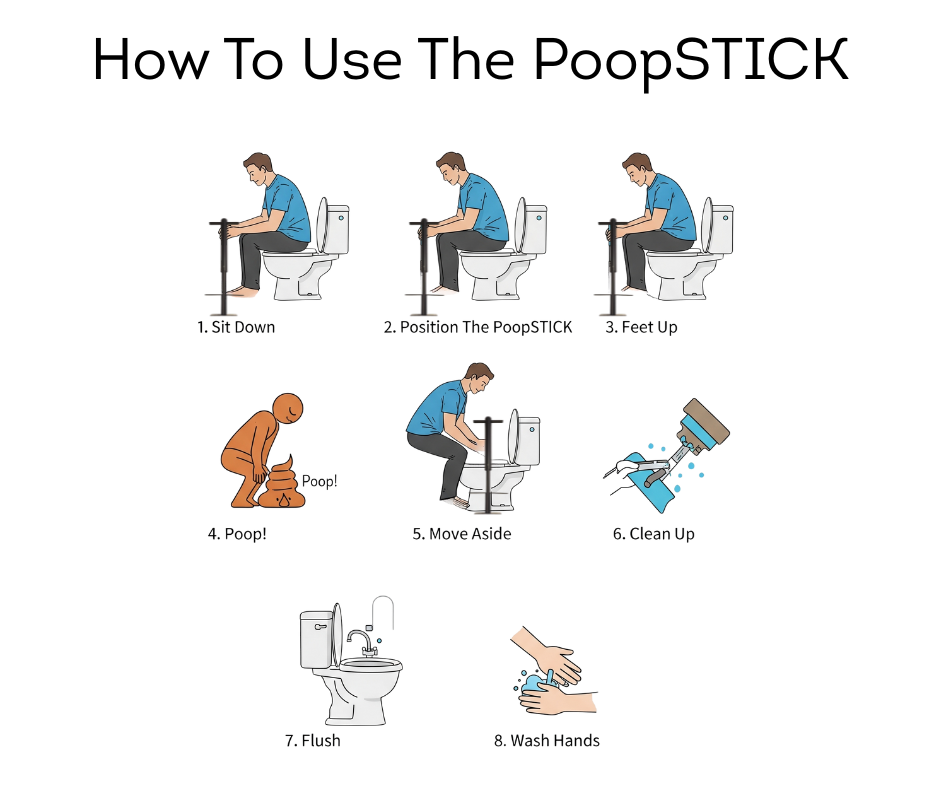 How To Use The PoopSTICK

1. Sit Down
2. Position The PoopSTICK
3. Feet Up

Poop!
4. Poop!
5. Move Aside
6. Clean Up

7. Flush
8. Wash Hands