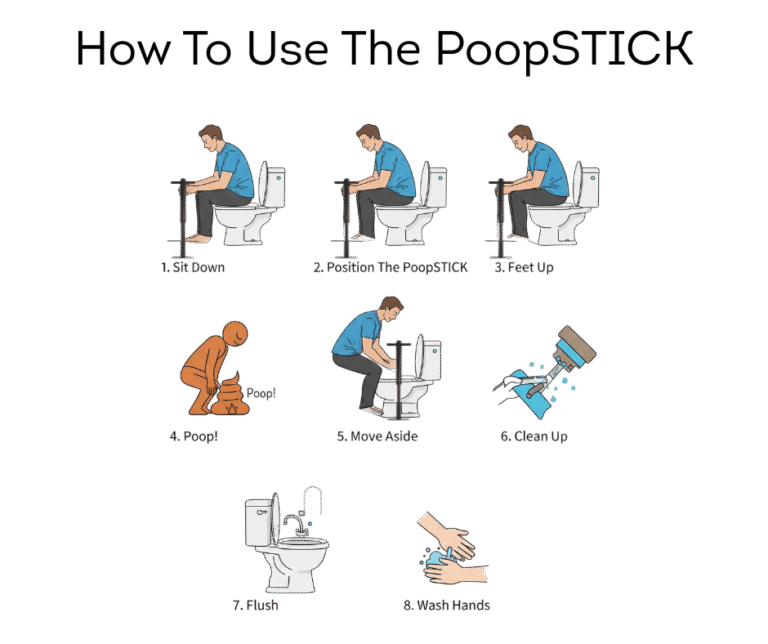 How To Use The PoopSTICK

1. Sit Down

2. Position The PoopSTICK

3. Feet Up

Poop!

4. Poop!

5. Move Aside

6. Clean Up

7. Flush

8. Wash Hands